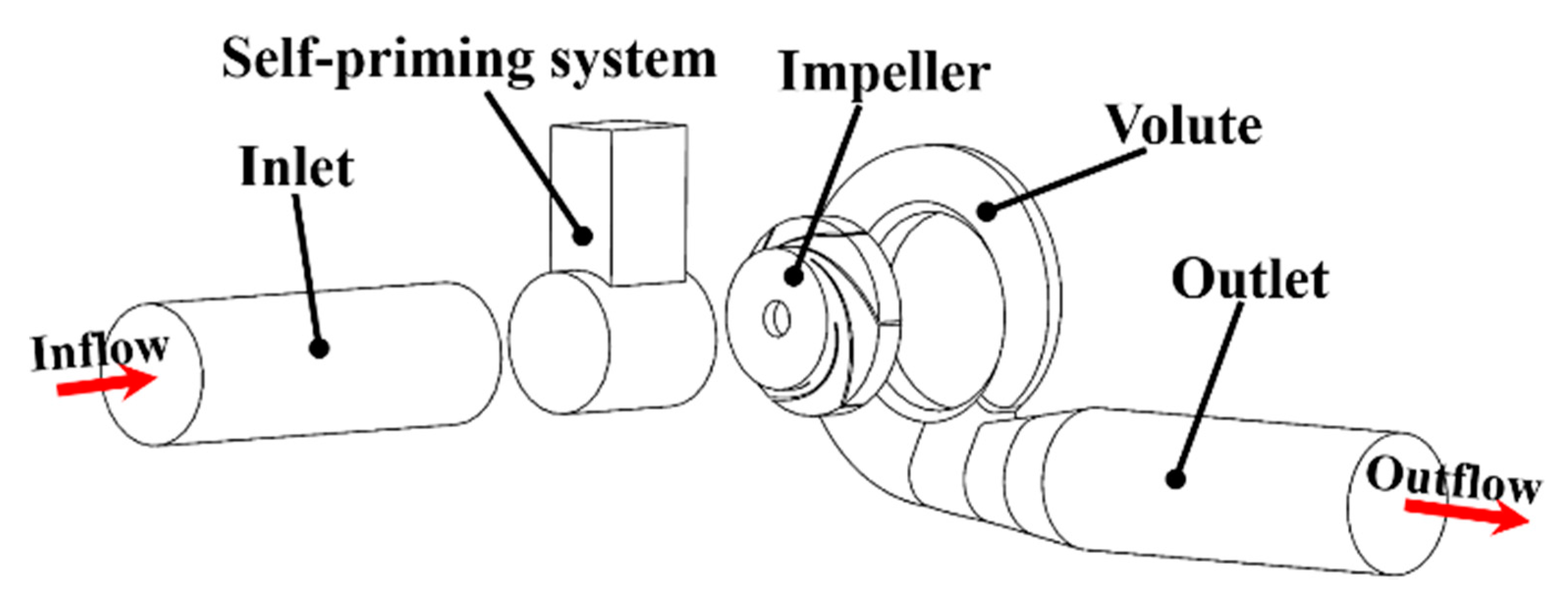 Self-priming system
Impeller
Volute
Inlet
Outlet
Inflow
Outflow