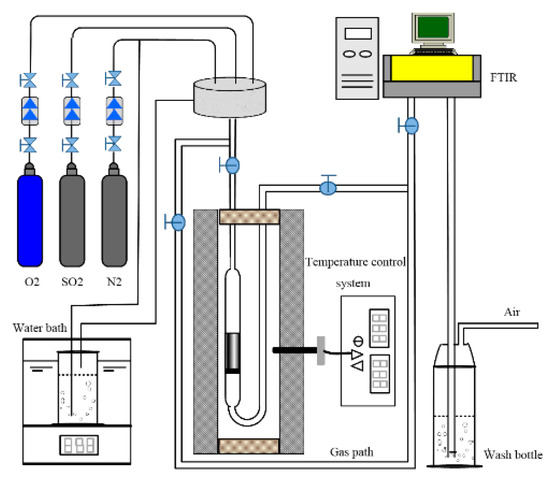 FTIR

O2 SO2 N2

Temperature control system

Water bath

Air

Gas path

Wash bottle