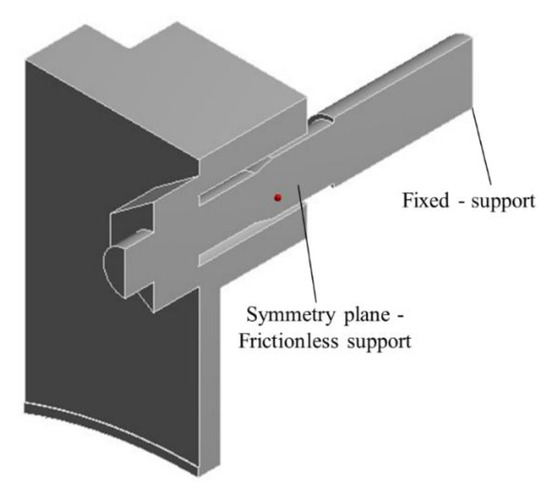 Fixed - support

Symmetry plane - Frictionless support