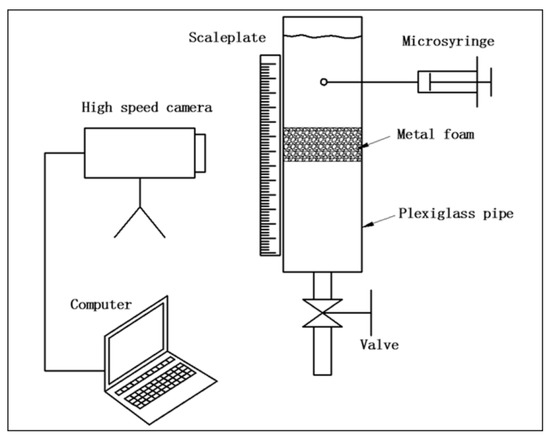 Scaleplate
Microsyringe
High speed camera
Metal foam
Plexiglass pipe
Computer
Valve