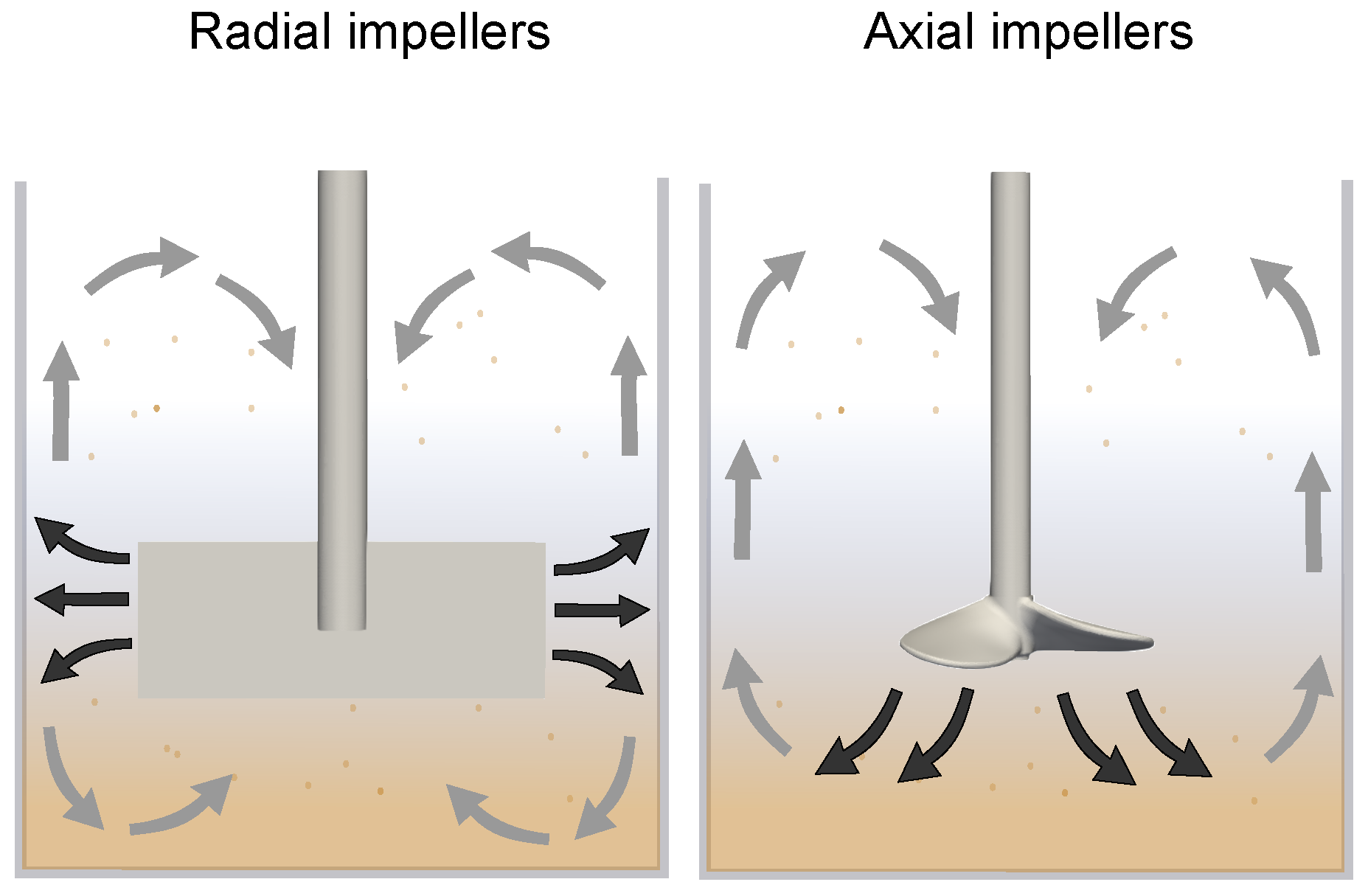 Radial impellers

Axial impellers