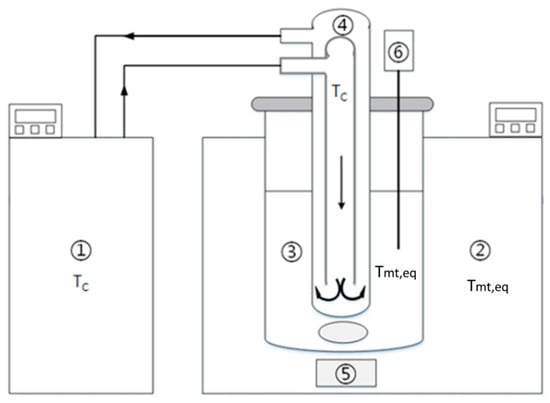 ④
⑥
$T_C$
①
$T_C$
③
$T_{mt,eq}$
②
$T_{mt,eq}$
⑤