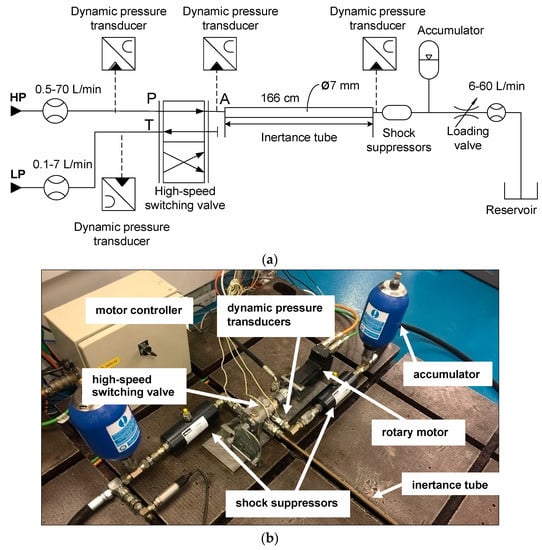 Dynamic pressure transducer

Dynamic pressure transducer

Dynamic pressure transducer

Accumulator

HP

0.5-70 L/min

P

A

166 cm

Ø7 mm

6-60 L/min

T

Inertance tube

Shock suppressors

Loading valve

LP

0.1-7 L/min

High-speed switching valve

Reservoir

Dynamic pressure transducer

(a)

motor controller

dynamic pressure transducers

high-speed switching valve

accumulator

rotary motor

inertance tube

shock suppressors

(b)