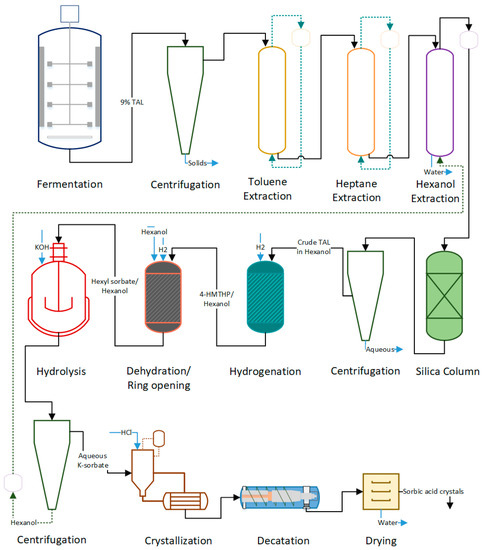 9% TAL

Solids

Water

Fermentation

Centrifugation

Toluene Extraction

Heptane Extraction

Hexanol Extraction

KOH

Hexanol

H2

H2

Crude TAL in Hexanol

Hexyl sorbate/ Hexanol

4-HMTHP/ Hexanol

Aqueous

Hydrolysis

Dehydration/ Ring opening

Hydrogenation

Centrifugation

Silica Column

HCl

Aqueous K-sorbate

Sorbic acid crystals

Hexanol

Water

Centrifugation

Crystallization

Decatation

Drying