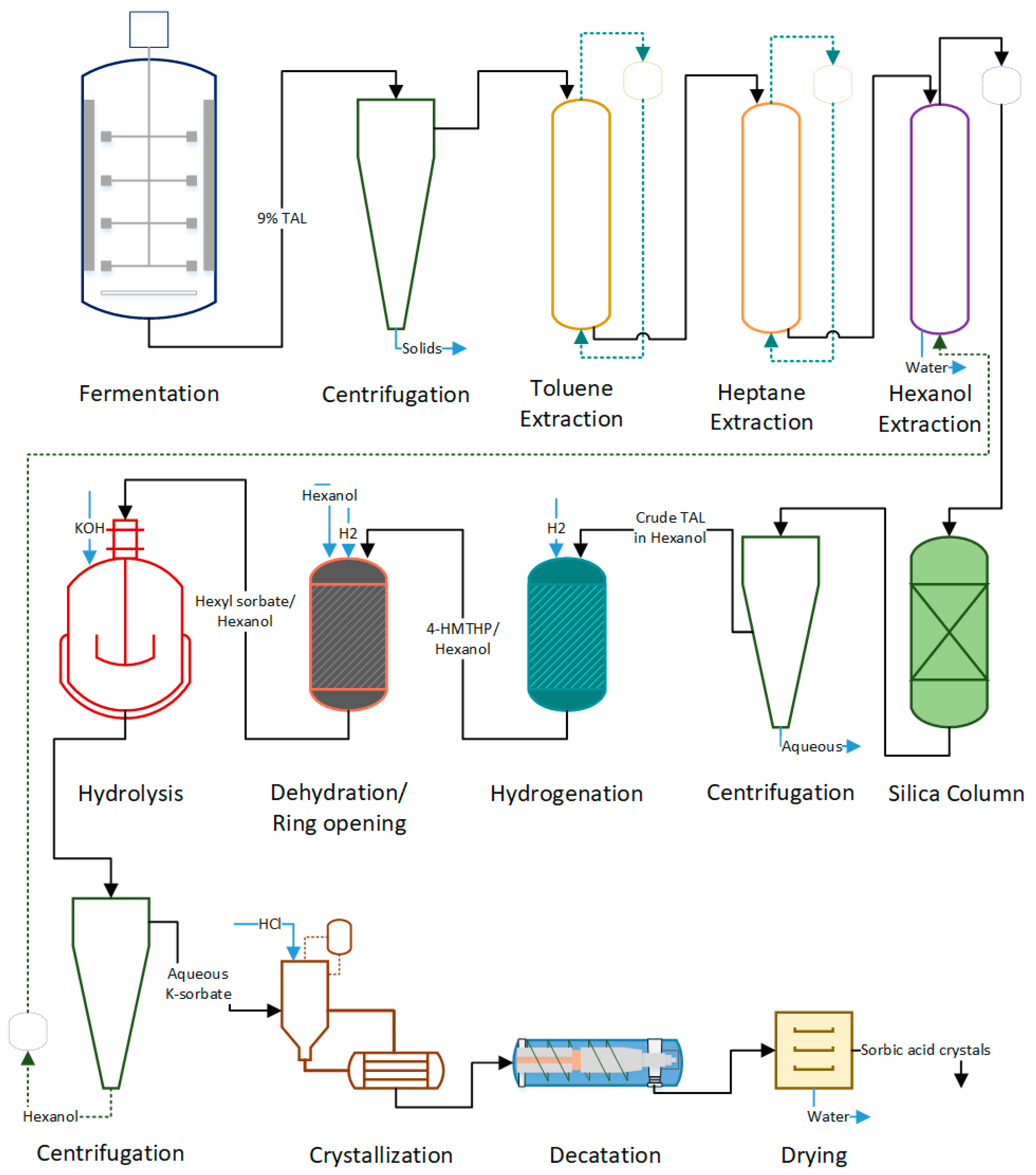 9% TAL

Solids

Water

Fermentation

Centrifugation

Toluene Extraction

Heptane Extraction

Hexanol Extraction

KOH

Hexanol

H2

H2

Crude TAL in Hexanol

Hexyl sorbate/ Hexanol

4-HMTHP/ Hexanol

Aqueous

Hydrolysis

Dehydration/ Ring opening

Hydrogenation

Centrifugation

Silica Column

HCl

Aqueous K-sorbate

Sorbic acid crystals

Hexanol

Water

Centrifugation

Crystallization

Decatation

Drying