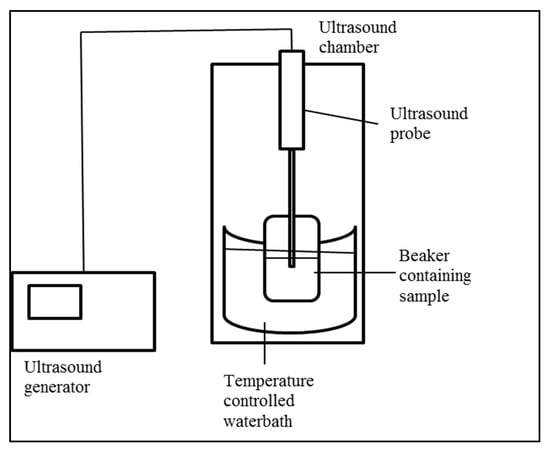 Ultrasound chamber

Ultrasound probe

Beaker containing sample

Ultrasound generator

Temperature controlled waterbath