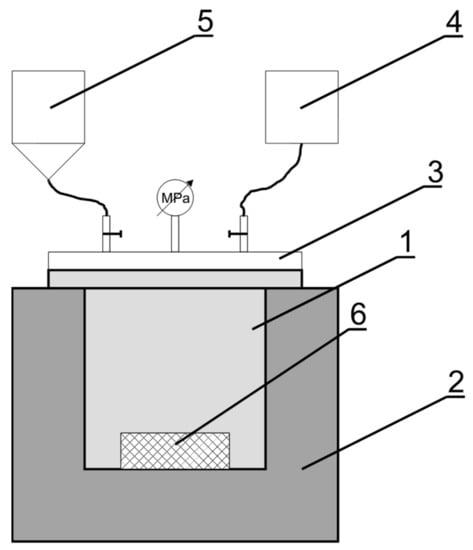 5
4
MPa
3
1
6
2