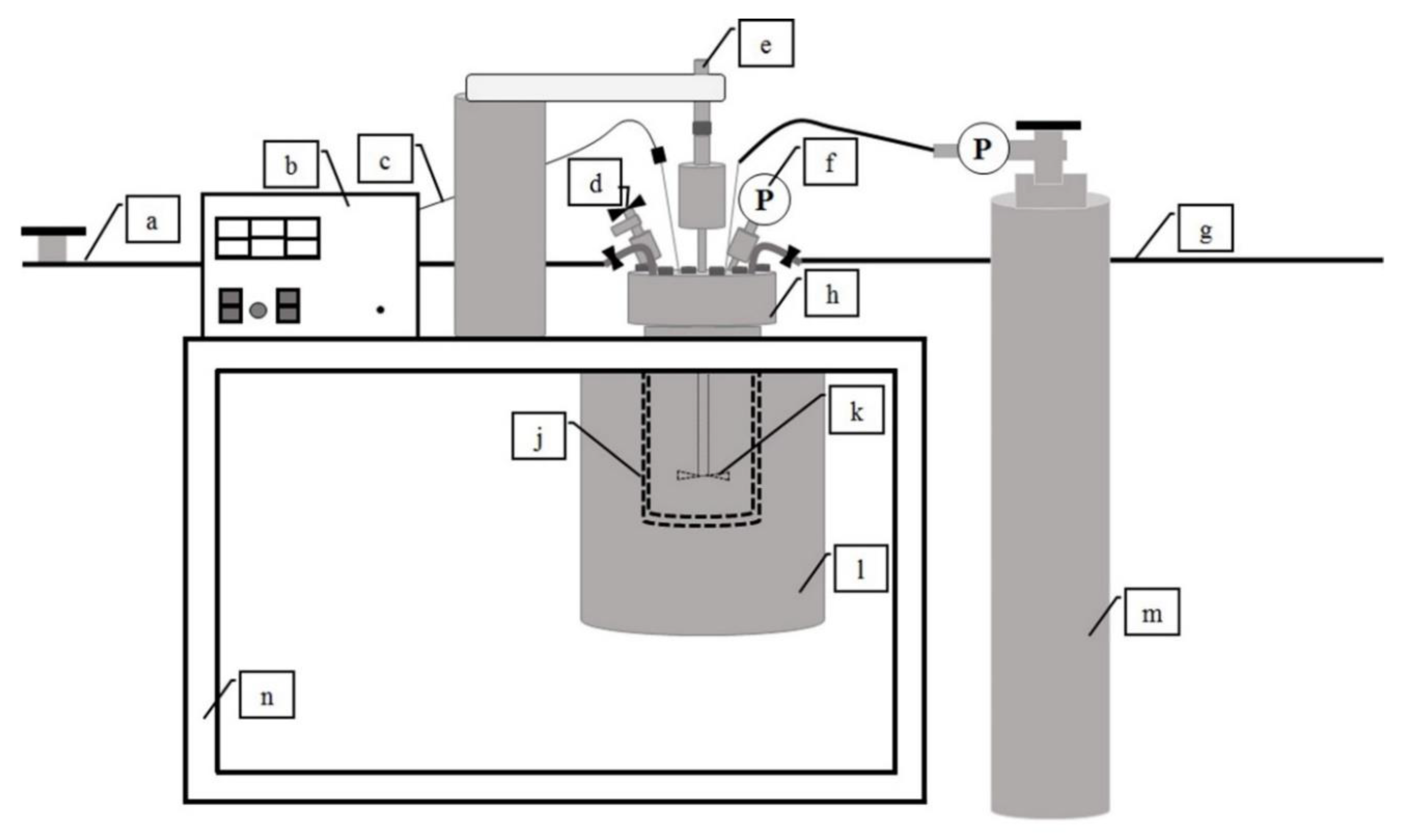 e
b
c
d
f
P
P
a
g
h
j
k
l
m
n