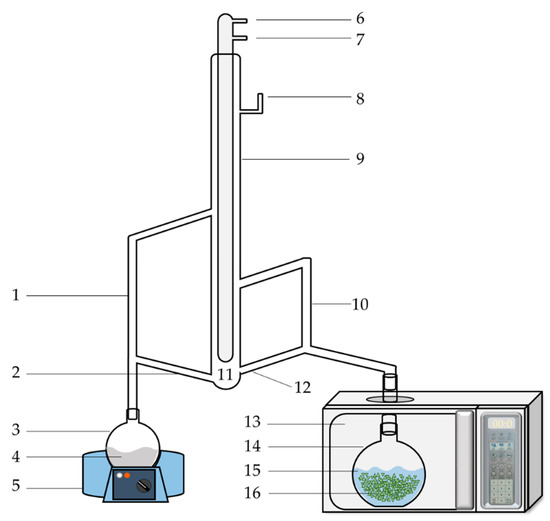 6
7
8
9
1
10
2
11
12
3
4
5
13
14
15
16
00:0