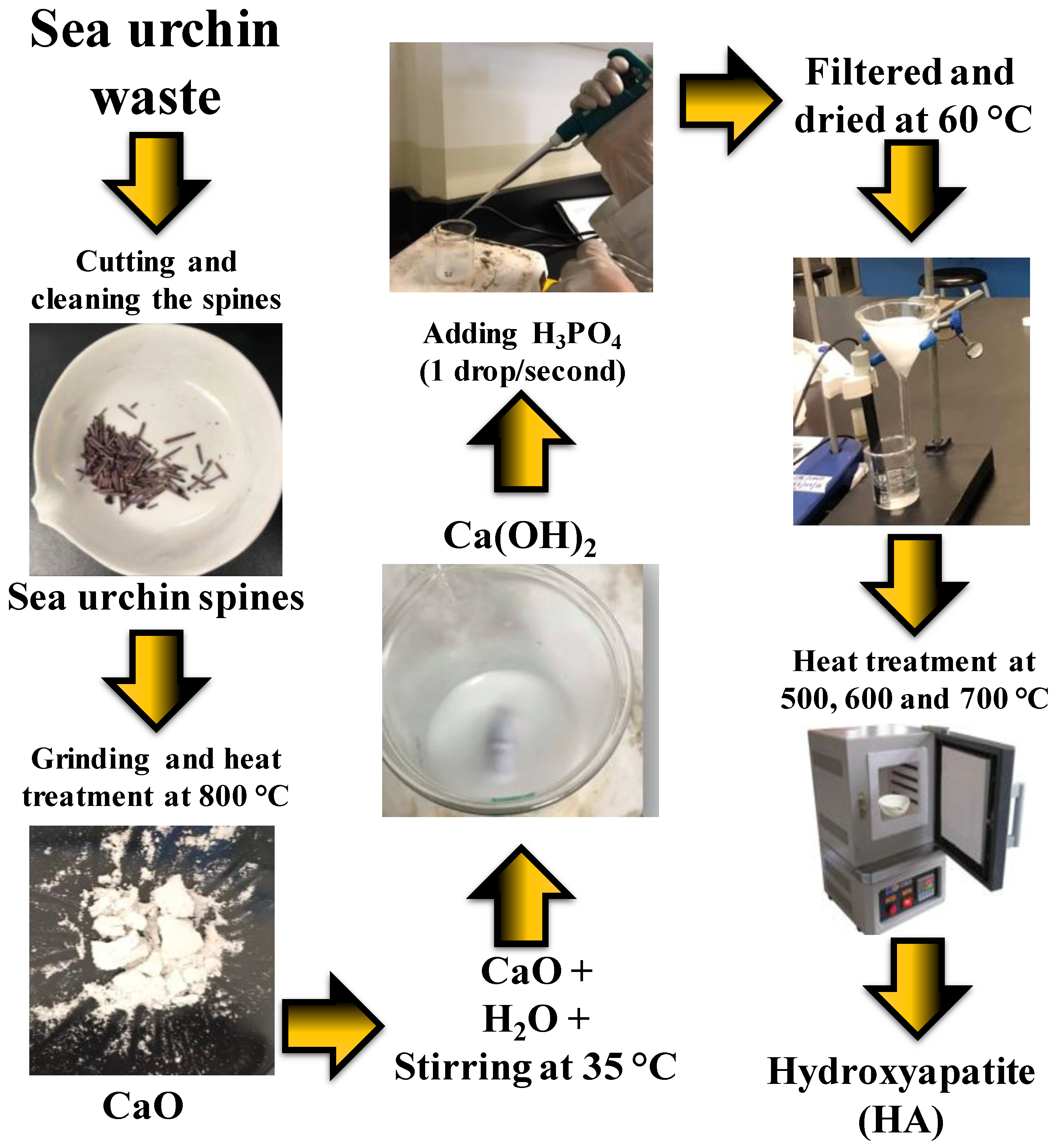 Sea urchin waste

Cutting and cleaning the spines

Sea urchin spines

Grinding and heat treatment at 800 °C

CaO

CaO + $H_2O$ + Stirring at 35 °C

$Ca(OH)_2$

Adding $H_3PO_4$ (1 drop/second)

Filtered and dried at 60 °C

Heat treatment at 500, 600 and 700 °C

Hydroxyapatite (HA)