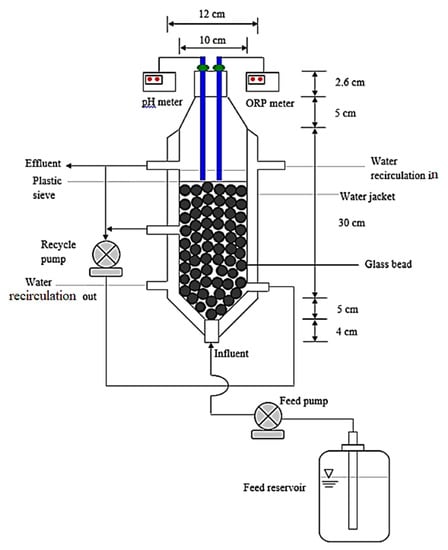 12 cm

10 cm

pH meter

ORP meter

2.6 cm

5 cm

Effluent

Plastic sieve

Water recirculation in

Water jacket

30 cm

Recycle pump

Glass bead

Water recirculation out

5 cm

4 cm

Influent

Feed pump

Feed reservoir