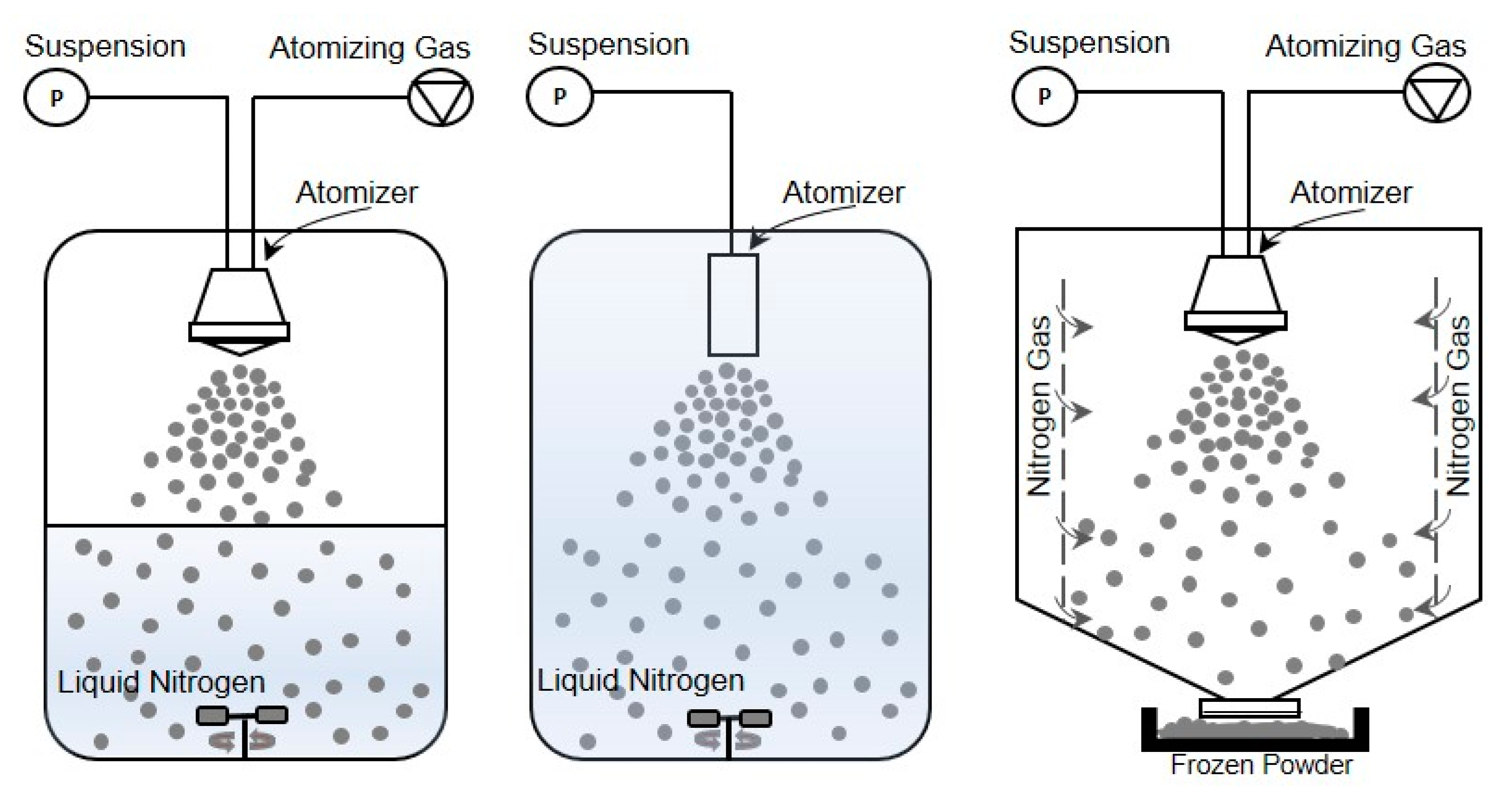 Suspension

Atomizing Gas

P

Atomizer

Liquid Nitrogen

Suspension

P

Atomizer

Liquid Nitrogen

Suspension

Atomizing Gas

P

Atomizer

Nitrogen Gas

Nitrogen Gas

Frozen Powder