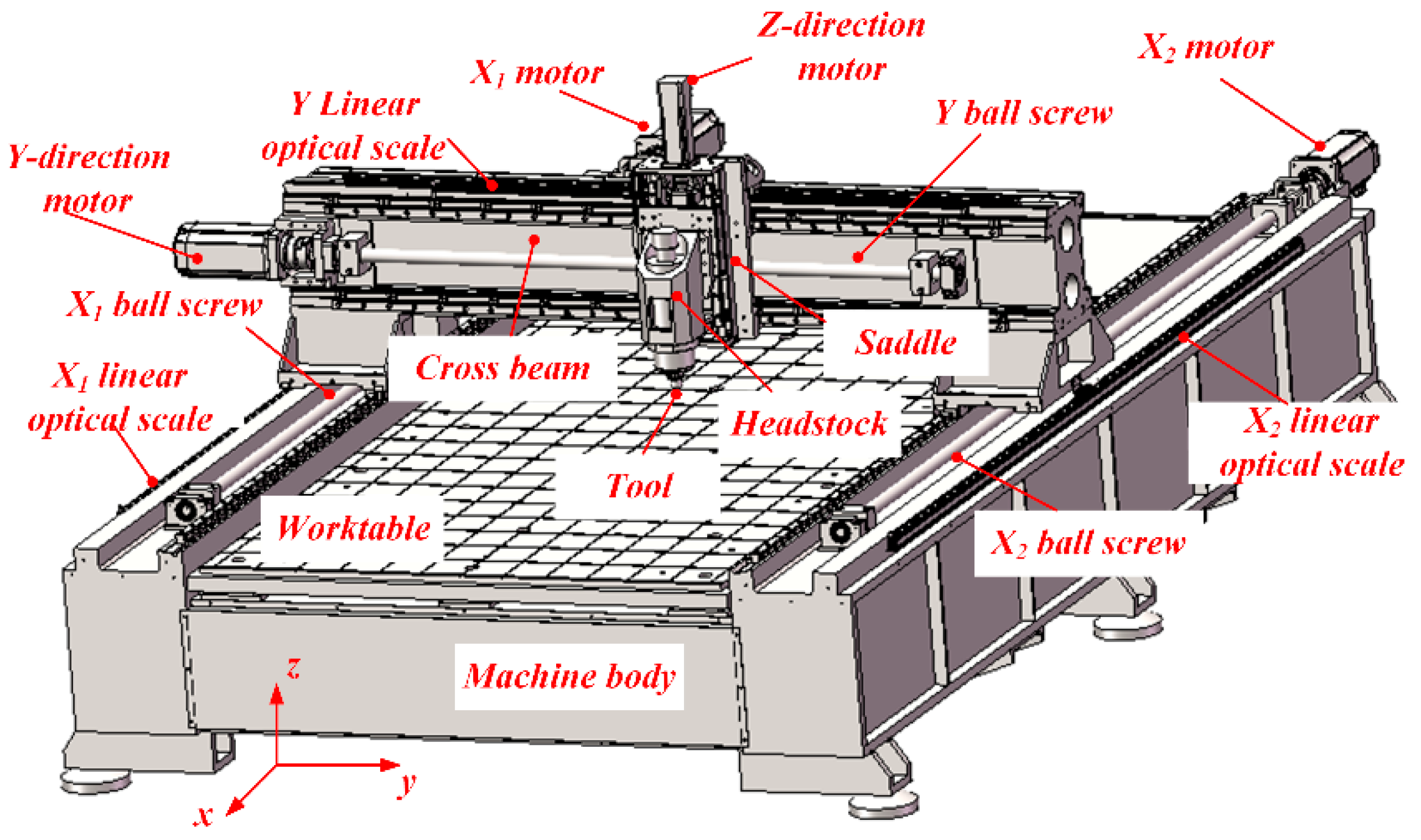 Z-direction motor

$X_2$ motor

$X_1$ motor

Y Linear optical scale

Y ball screw

Y-direction motor

$X_1$ ball screw

Saddle

Cross beam

$X_1$ linear optical scale

Headstock

$X_2$ linear optical scale

Tool

Worktable

$X_2$ ball screw

Machine body

z

y

x