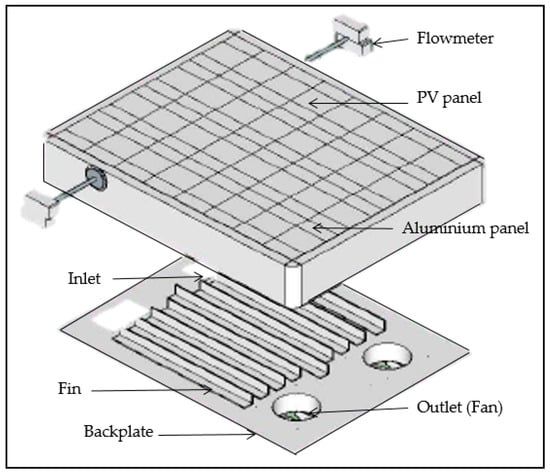 Flowmeter

PV panel

Aluminium panel

Inlet

Fin

Outlet (Fan)

Backplate