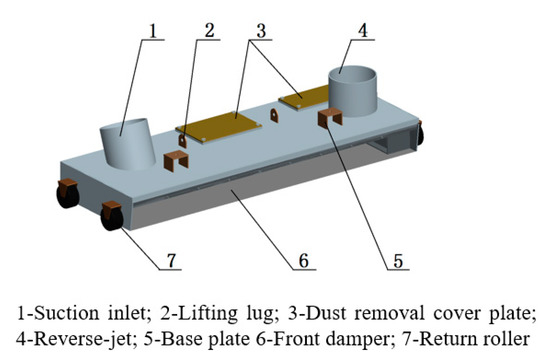 1
2
3
4
7
6
5

1-Suction inlet; 2-Lifting lug; 3-Dust removal cover plate; 4-Reverse-jet; 5-Base plate 6-Front damper; 7-Return roller