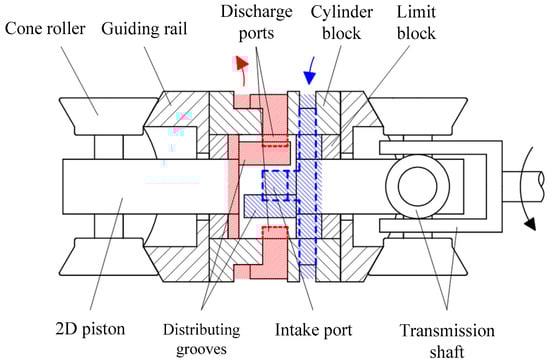 Cone roller

Guiding rail

Discharge ports

Cylinder block

Limit block

2D piston

Distributing grooves

Intake port

Transmission shaft