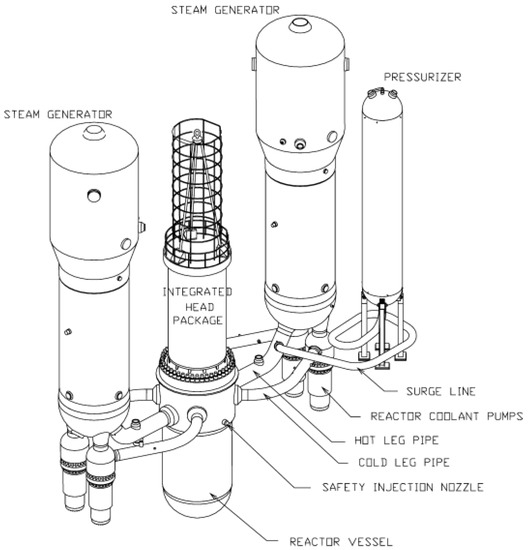 STEAM GENERATOR

PRESSURIZER

STEAM GENERATOR

INTEGRATED HEAD PACKAGE

SURGE LINE

REACTOR COOLANT PUMPS

HOT LEG PIPE

COLD LEG PIPE

SAFETY INJECTION NOZZLE

REACTOR VESSEL