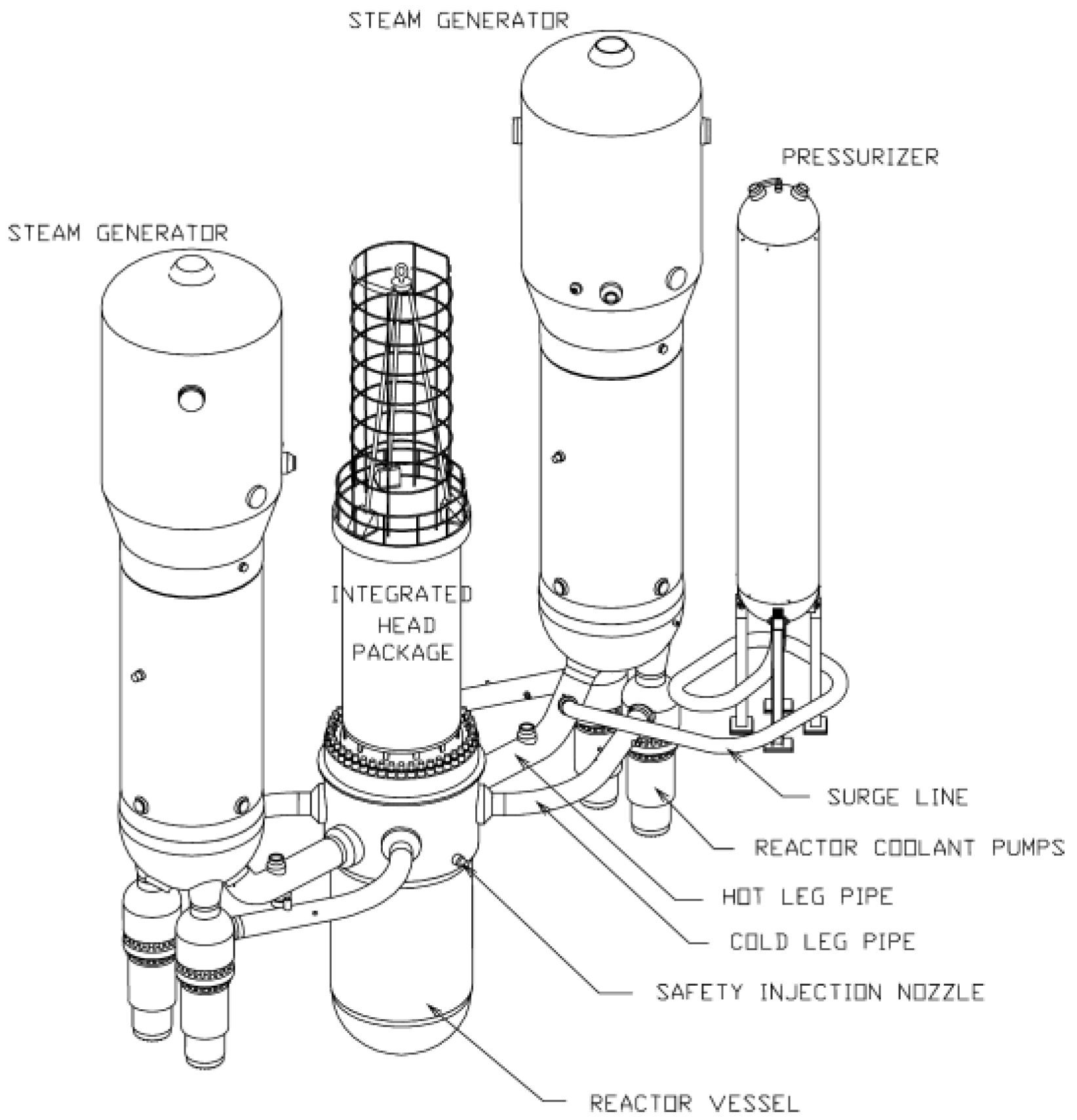 STEAM GENERATOR

PRESSURIZER

STEAM GENERATOR

INTEGRATED HEAD PACKAGE

SURGE LINE

REACTOR COOLANT PUMPS

HOT LEG PIPE

COLD LEG PIPE

SAFETY INJECTION NOZZLE

REACTOR VESSEL