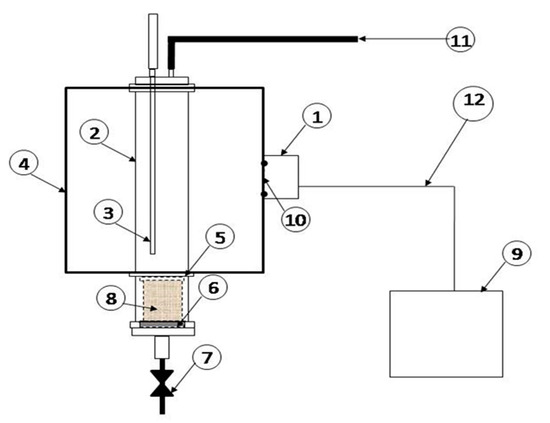 11
12
1
2
4
3
10
5
9
8
6
7