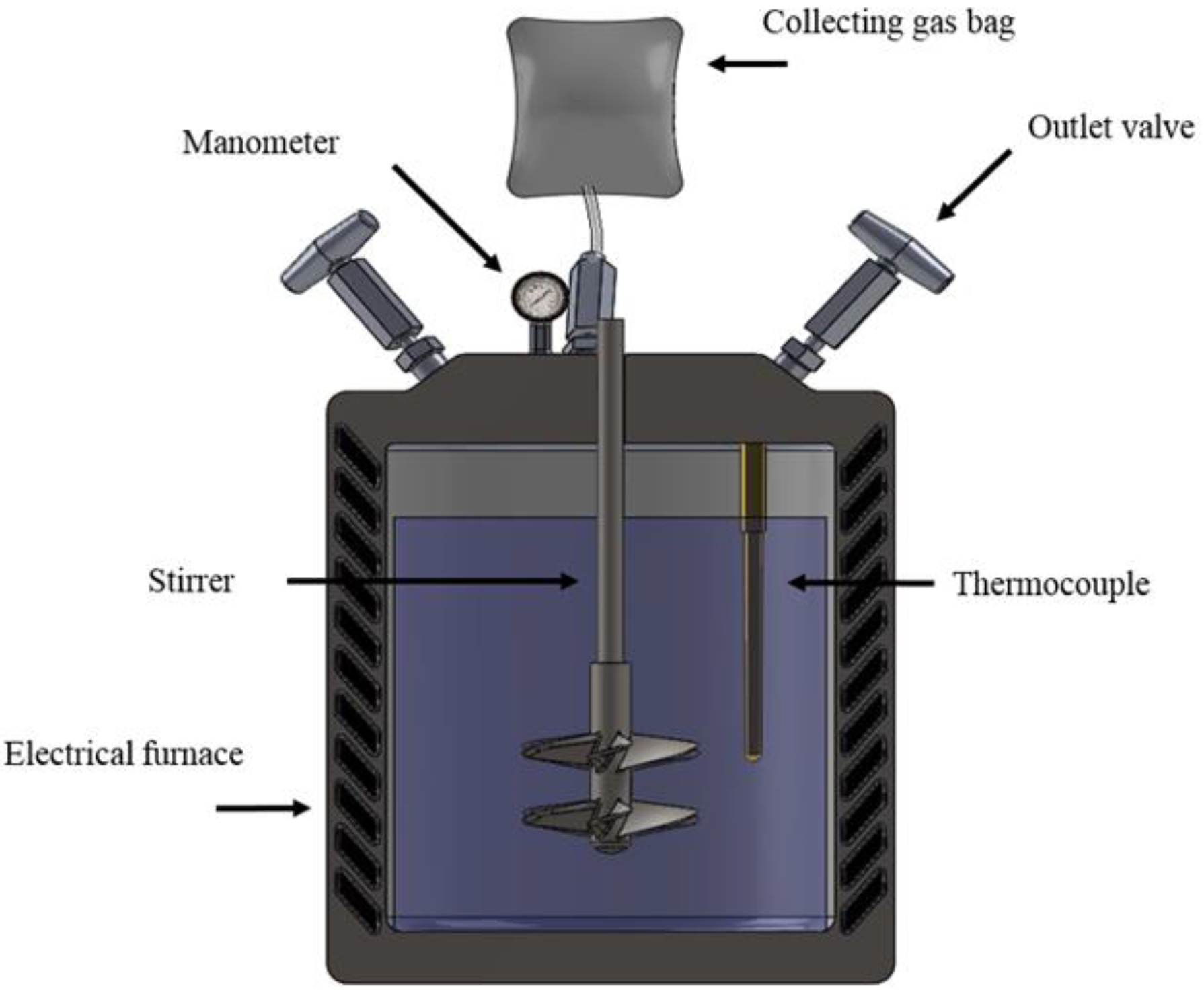 Collecting gas bag

Manometer

Outlet valve

Stirrer

Thermocouple

Electrical furnace