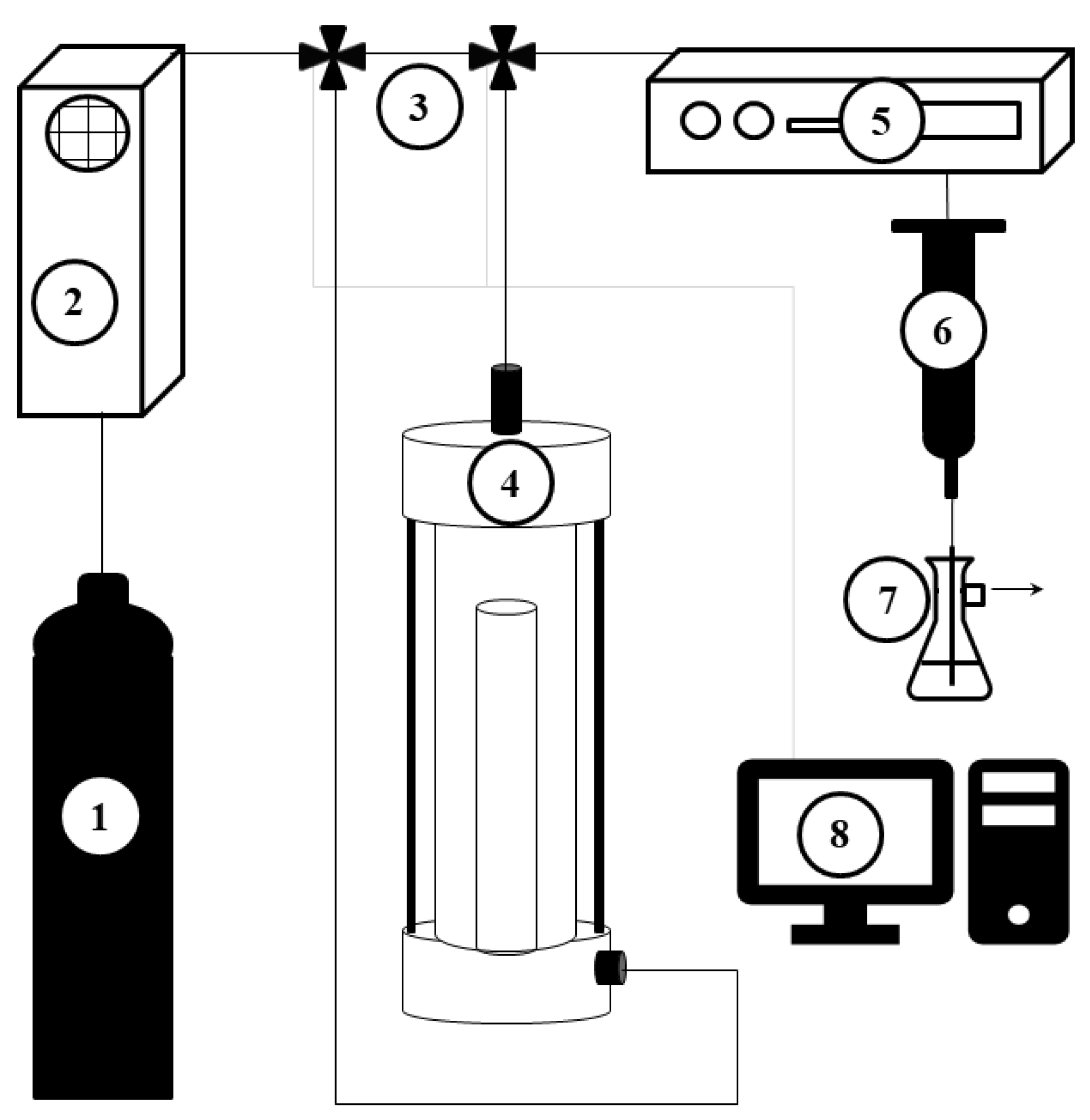 2
3
5
6
4
7
1
8