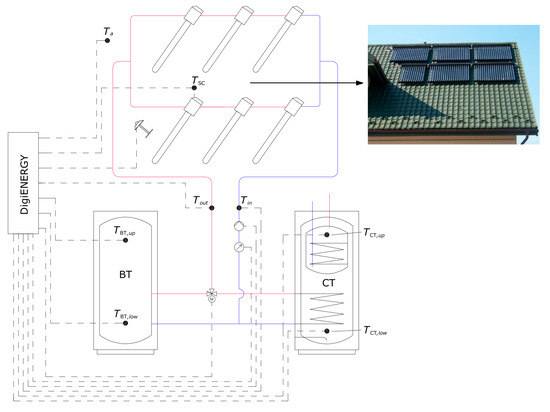 $T_a$

$T_{SC}$

DigiENERGY

$T_{out}$

$T_{in}$

$T_{BT,up}$

BT

$T_{BT,low}$

$T_{CT,up}$

CT

$T_{CT,low}$