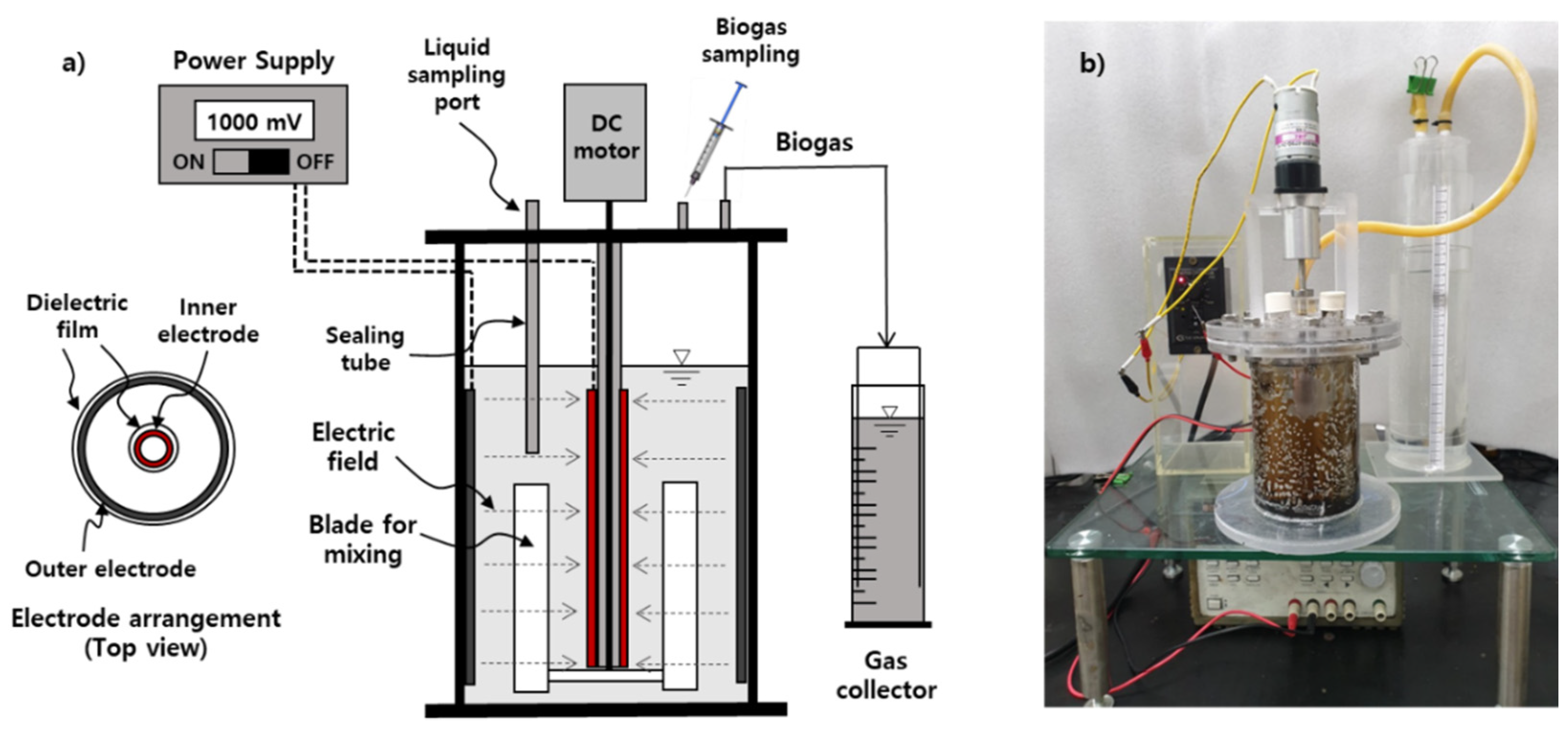 a)

Power Supply

1000 mV

ON OFF

Liquid sampling port

DC motor

Biogas sampling

Biogas

Dielectric film

Inner electrode

Outer electrode

Electrode arrangement (Top view)

Sealing tube

Electric field

Blade for mixing

Gas collector

b)