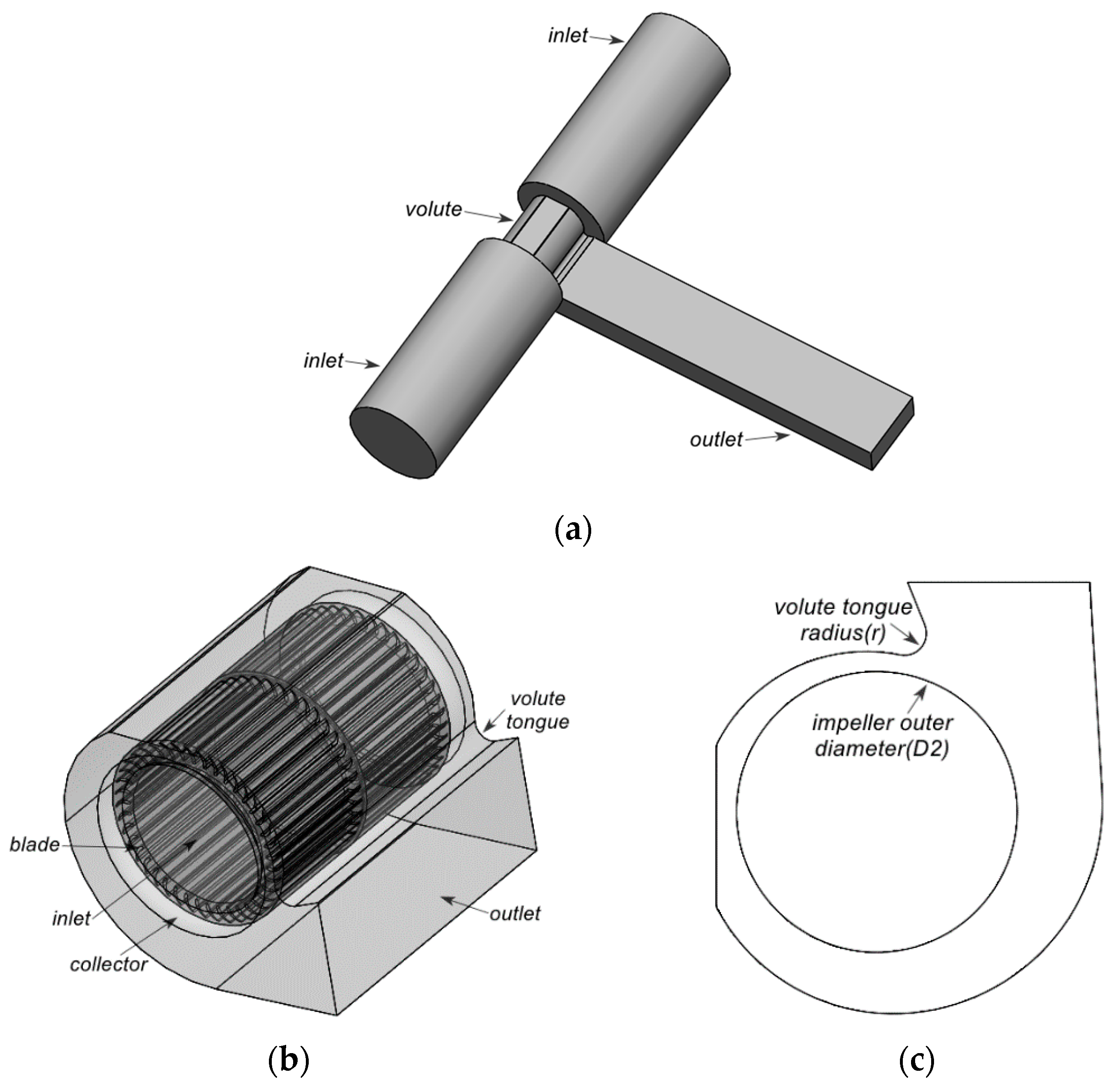 inlet

volute

inlet

outlet

(a)

volute tongue

blade

inlet

collector

outlet

(b)

volute tongue radius(r)

impeller outer diameter(D2)

(c)