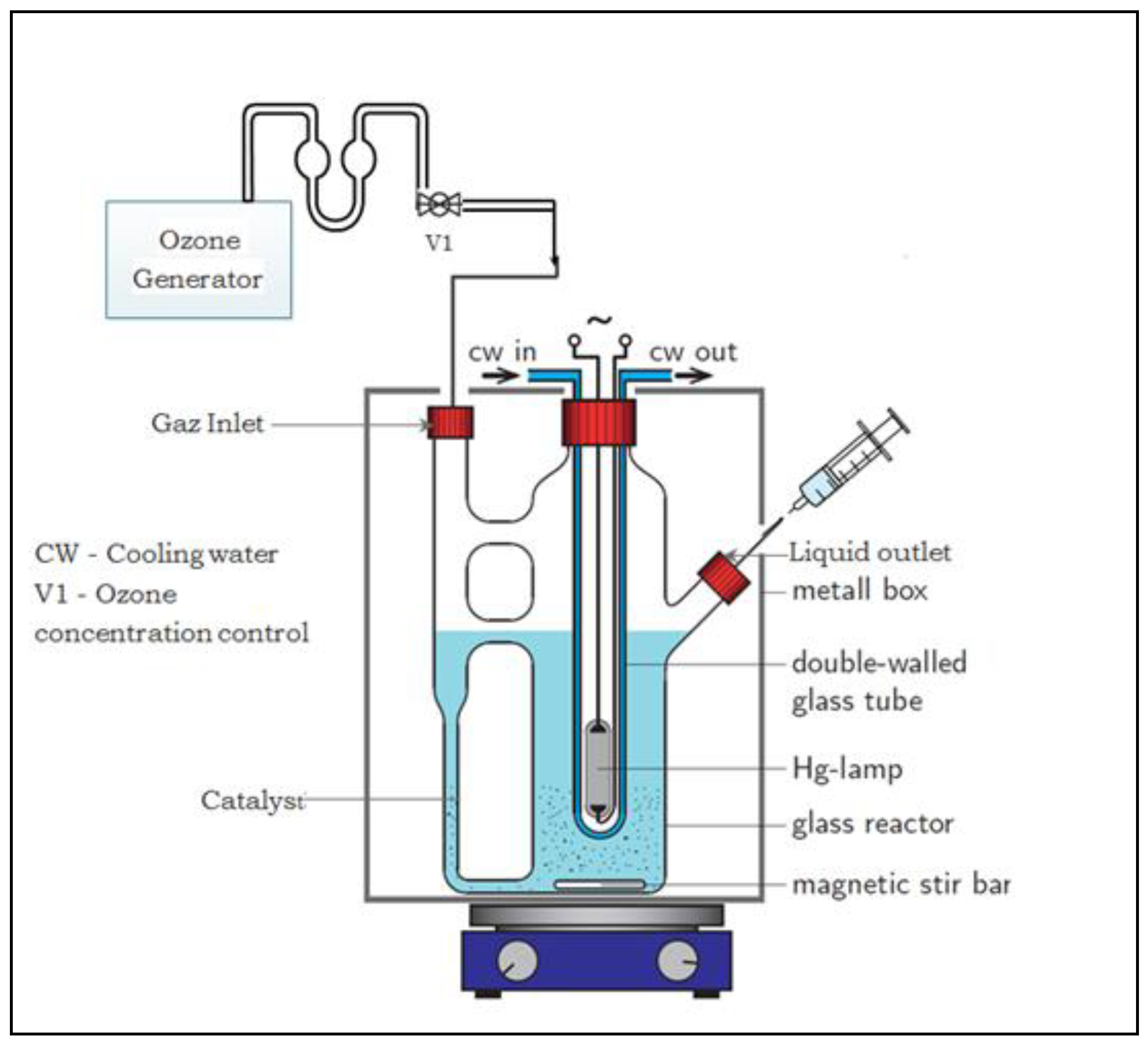 Ozone Generator

V1

~

cw in

cw out

Gaz Inlet

CW - Cooling water
V1 - Ozone concentration control

Liquid outlet

metall box

double-walled glass tube

Hg-lamp

Catalyst

glass reactor

magnetic stir bar