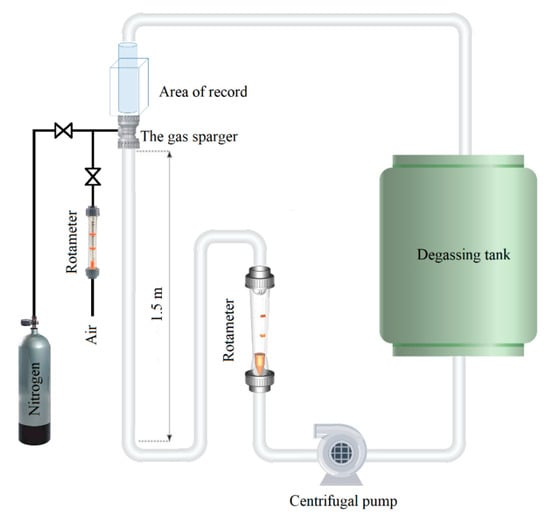 Area of record

The gas sparger

Rotameter

Air

Nitrogen

1.5 m

Rotameter

Degassing tank

Centrifugal pump