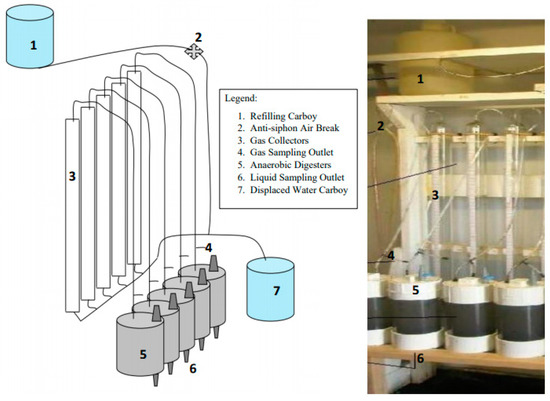 1

2

3

4

5

6

7

Legend:
1. Refilling Carboy
2. Anti-siphon Air Break
3. Gas Collectors
4. Gas Sampling Outlet
5. Anaerobic Digesters
6. Liquid Sampling Outlet
7. Displaced Water Carboy

1

2

3

4

5

6