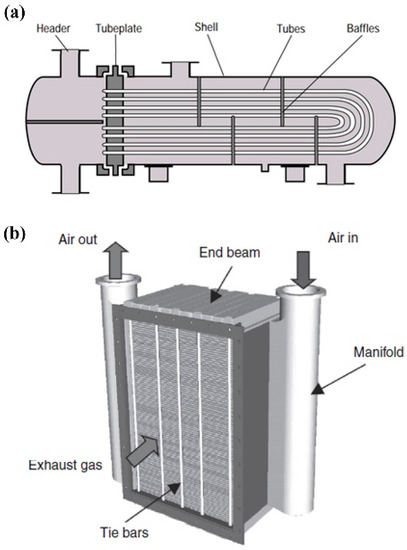 (a)

Header
Tubeplate
Shell
Tubes
Baffles

(b)

Air out
End beam
Air in
Manifold
Exhaust gas
Tie bars