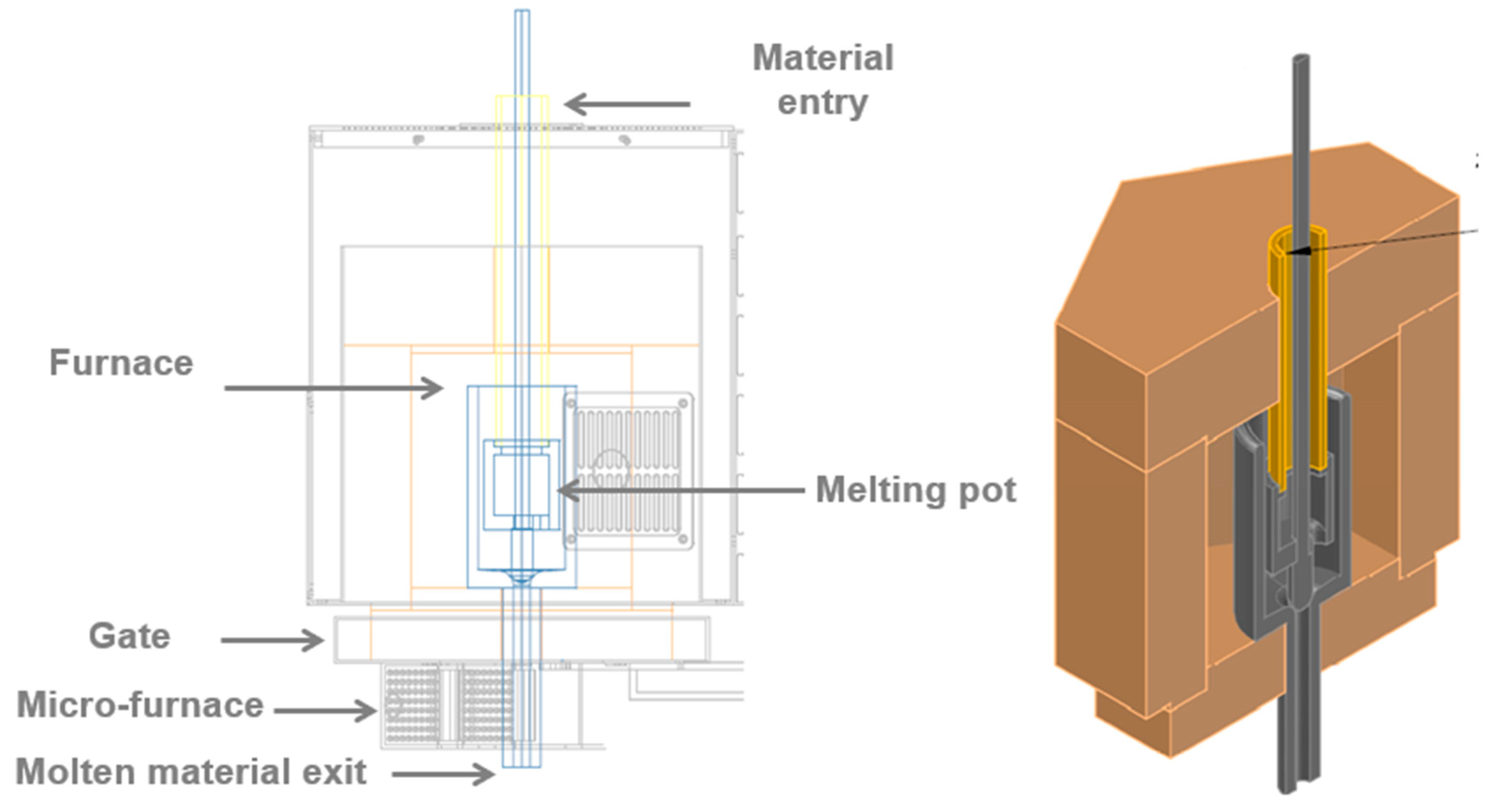 Material entry

Furnace

Melting pot

Gate

Micro-furnace

Molten material exit