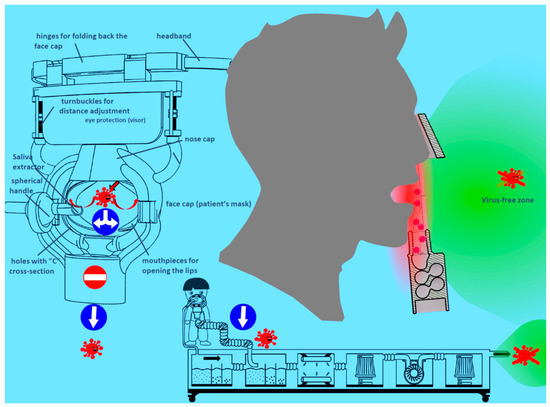 hinges for folding back the face cap

headband

turnbuckles for distance adjustment

eye protection (visor)

nose cap

Saliva extractor

spherical handle

face cap (patient's mask)

holes with "C cross-section

mouthpieces for opening the lips

Virus-free zone