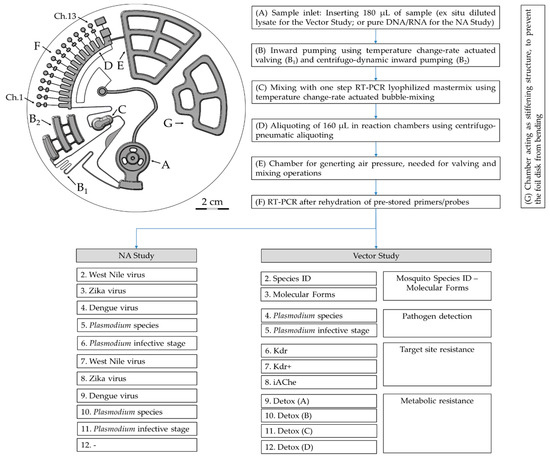 Ch.13

F

D

E

Ch.1

$B_2$

C

G

A

$B_1$

2 cm

(A) Sample inlet: Inserting 180 µL of sample (ex situ diluted lysate for the Vector Study; or pure DNA/RNA for the NA Study)

(B) Inward pumping using temperature change-rate actuated valving ($B_1$) and centrifugo-dynamic inward pumping ($B_2$)

(C) Mixing with one step RT-PCR lyophilized mastermix using temperature change-rate actuated bubble-mixing

(D) Aliquoting of 160 µL in reaction chambers using centrifugo-pneumatic aliquoting

(E) Chamber for generting air pressure, needed for valving and mixing operations

(F) RT-PCR after rehydration of pre-stored primers/probes

(G) Chamber acting as stiffening structure, to prevent the foil disk from bending

NA Study

2. West Nile virus

3. Zika virus

4. Dengue virus

5. Plasmodium species

6. Plasmodium infective stage

7. West Nile virus

8. Zika virus

9. Dengue virus

10. Plasmodium species

11. Plasmodium infective stage

12. -

Vector Study

2. Species ID

3. Molecular Forms

Mosquito Species ID – Molecular Forms

4. Plasmodium species

5. Plasmodium infective stage

Pathogen detection

6. Kdr

7. Kdr+

8. iAChe

Target site resistance

9. Detox (A)

10. Detox (B)

11. Detox (C)

12. Detox (D)

Metabolic resistance