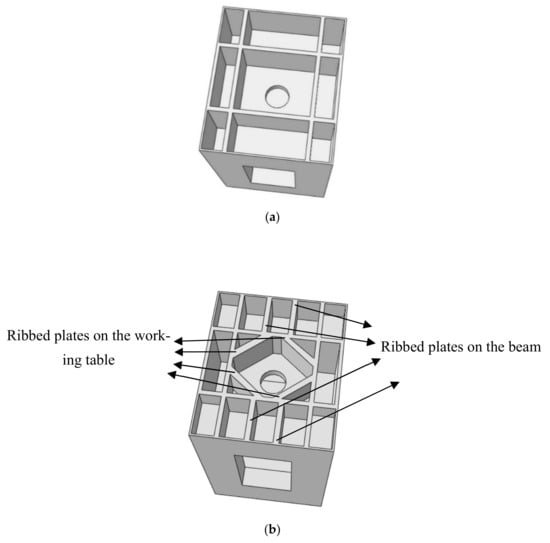 (a)

Ribbed plates on the working table

Ribbed plates on the beam

(b)