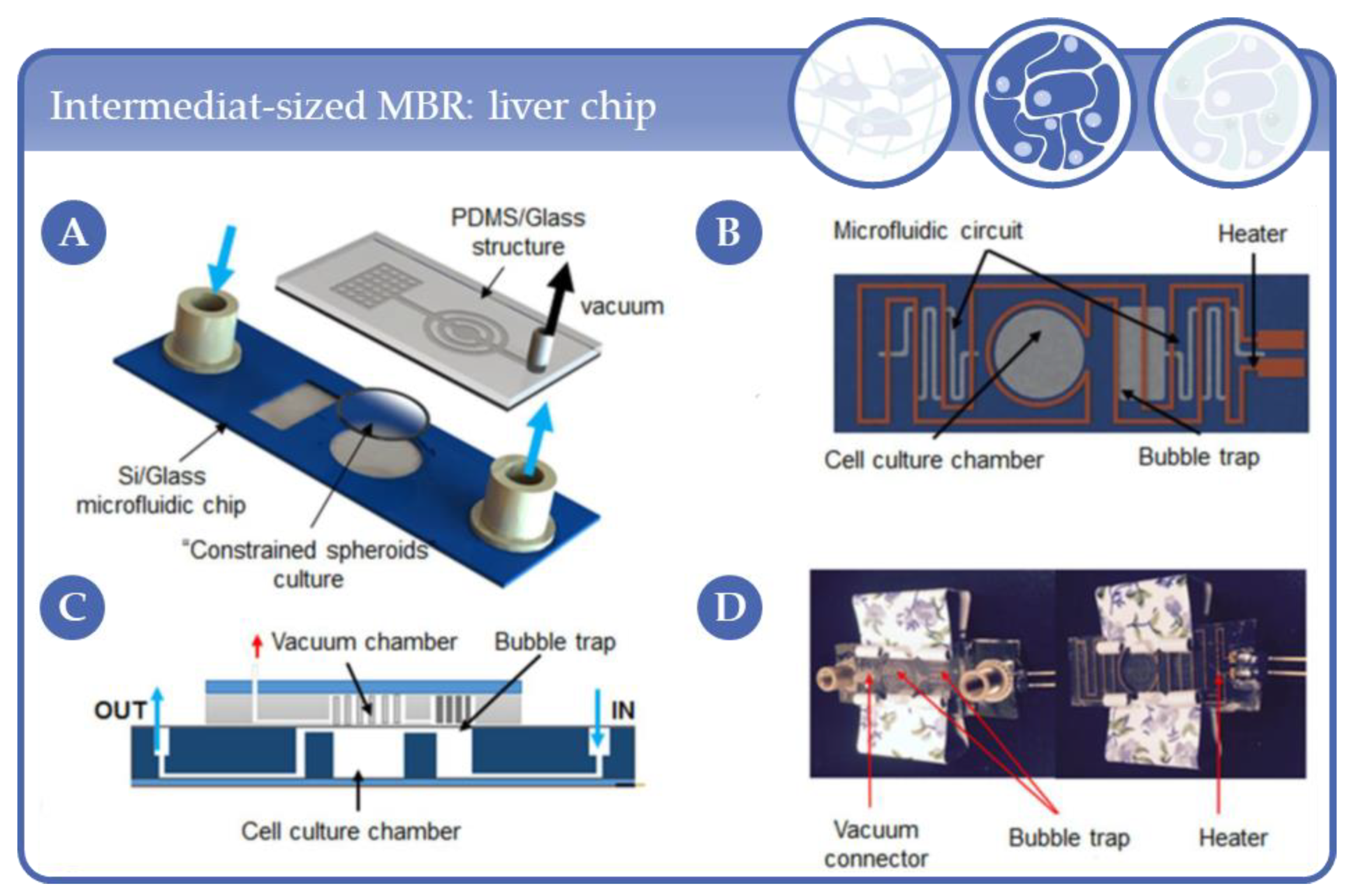 Intermediat-sized MBR: liver chip

A

PDMS/Glass structure

vacuum

Si/Glass microfluidic chip

"Constrained spheroids culture

B

Microfluidic circuit

Heater

Cell culture chamber

Bubble trap

C

Vacuum chamber

Bubble trap

OUT

IN

Cell culture chamber

D

Vacuum connector

Bubble trap

Heater