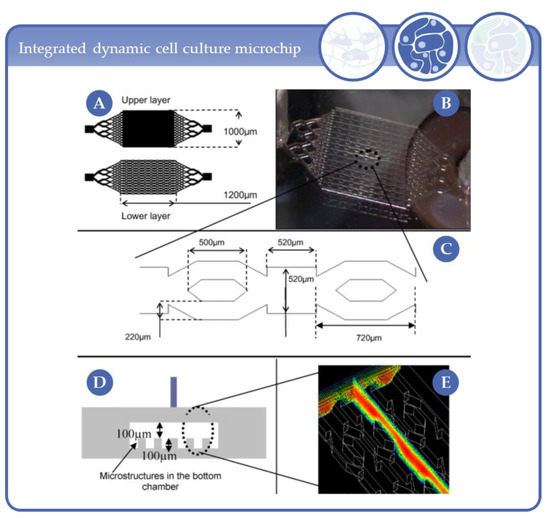 Integrated dynamic cell culture microchip

A

Upper layer

1000µm

1200µm

Lower layer

B

C

500µm

520µm

520µm

220µm

720µm

D

100µm

100µm

Microstructures in the bottom chamber

E