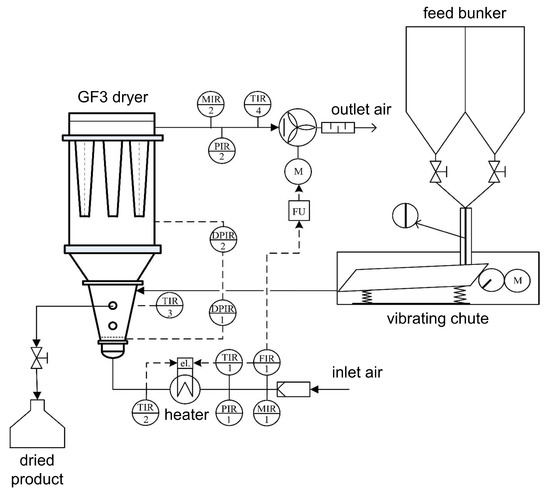 feed bunker

GF3 dryer

MIR 2

TIR 4

outlet air

PIR 2

M

FU

DPIR 2

M

TIR 3

DPIR 1

vibrating chute

el.

TIR 1

FIR 1

inlet air

TIR 2

heater

PIR 1

MIR 1

dried product