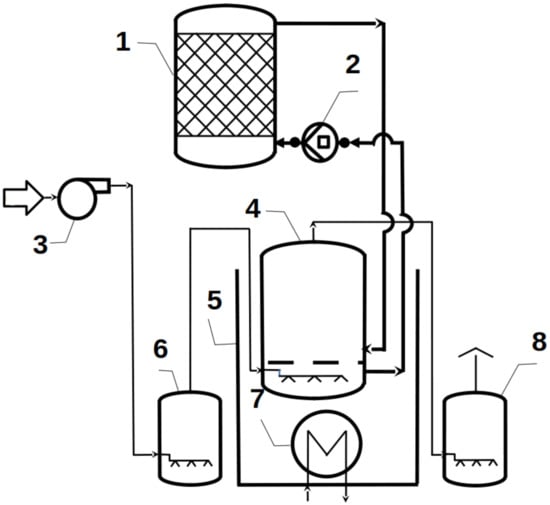 1
2
3
4
5
6
7
8