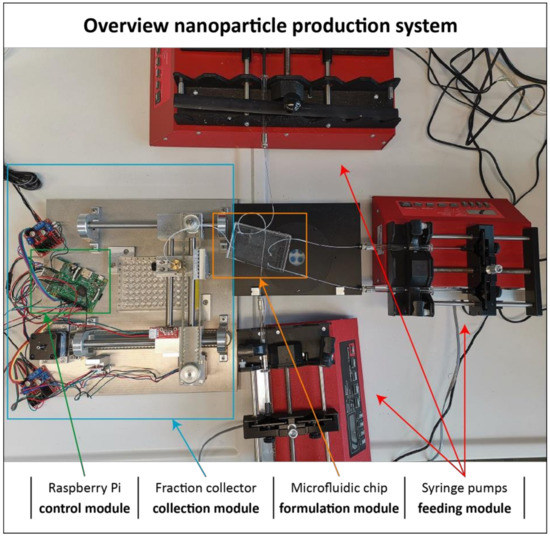 Overview nanoparticle production system

Raspberry Pi
control module

Fraction collector
collection module

Microfluidic chip
formulation module

Syringe pumps
feeding module