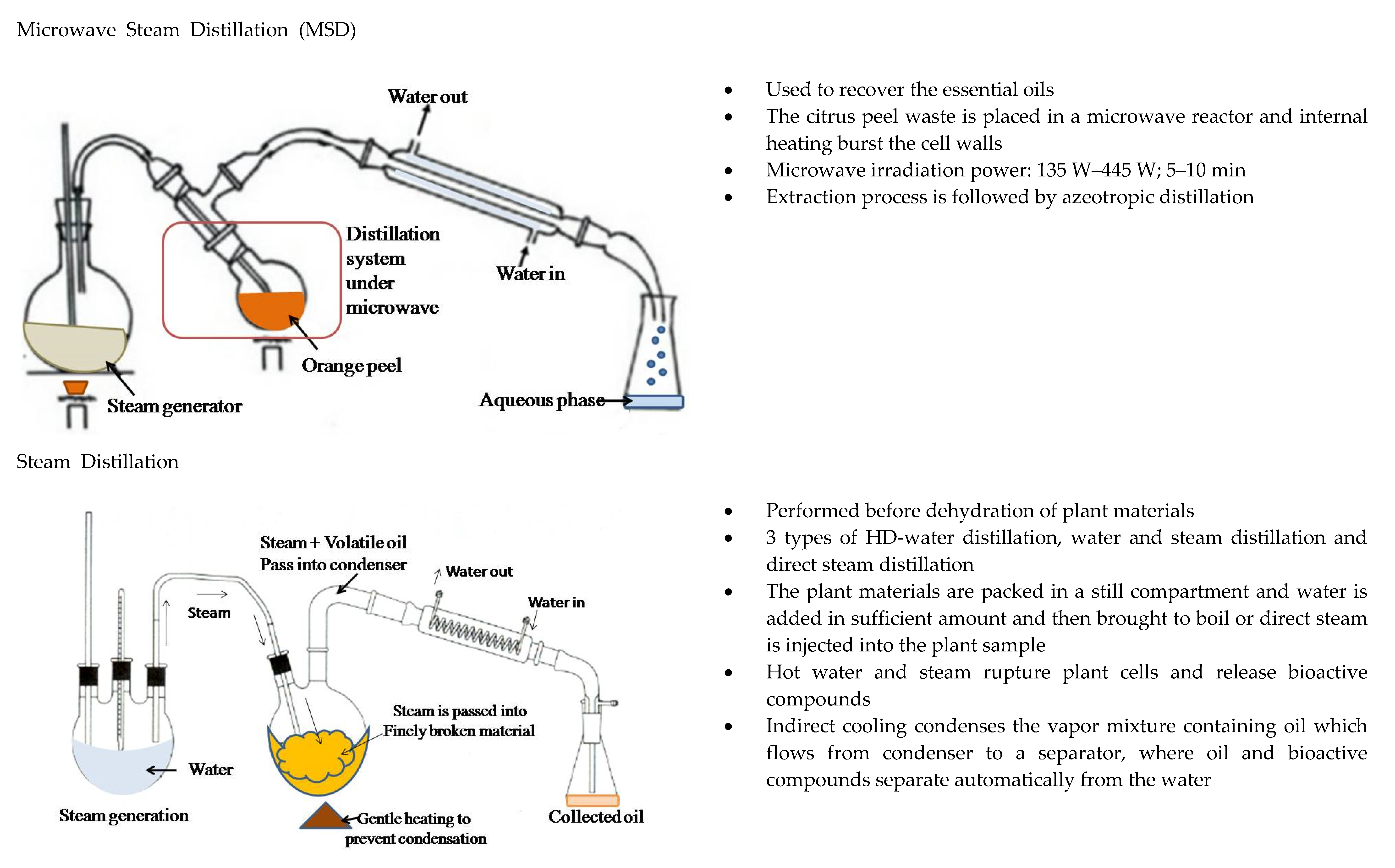 Microwave Steam Distillation (MSD)

Water out

Distillation system under microwave

Water in

Orange peel

Steam generator

Aqueous phase

- Used to recover the essential oils
- The citrus peel waste is placed in a microwave reactor and internal heating burst the cell walls
- Microwave irradiation power: 135 W–445 W; 5–10 min
- Extraction process is followed by azeotropic distillation

Steam Distillation

Steam + Volatile oil Pass into condenser

Water out

Water in

Steam

Steam is passed into Finely broken material

Water

Steam generation

Gentle heating to prevent condensation

Collected oil

- Performed before dehydration of plant materials
- 3 types of HD-water distillation, water and steam distillation and direct steam distillation
- The plant materials are packed in a still compartment and water is added in sufficient amount and then brought to boil or direct steam is injected into the plant sample
- Hot water and steam rupture plant cells and release bioactive compounds
- Indirect cooling condenses the vapor mixture containing oil which flows from condenser to a separator, where oil and bioactive compounds separate automatically from the water