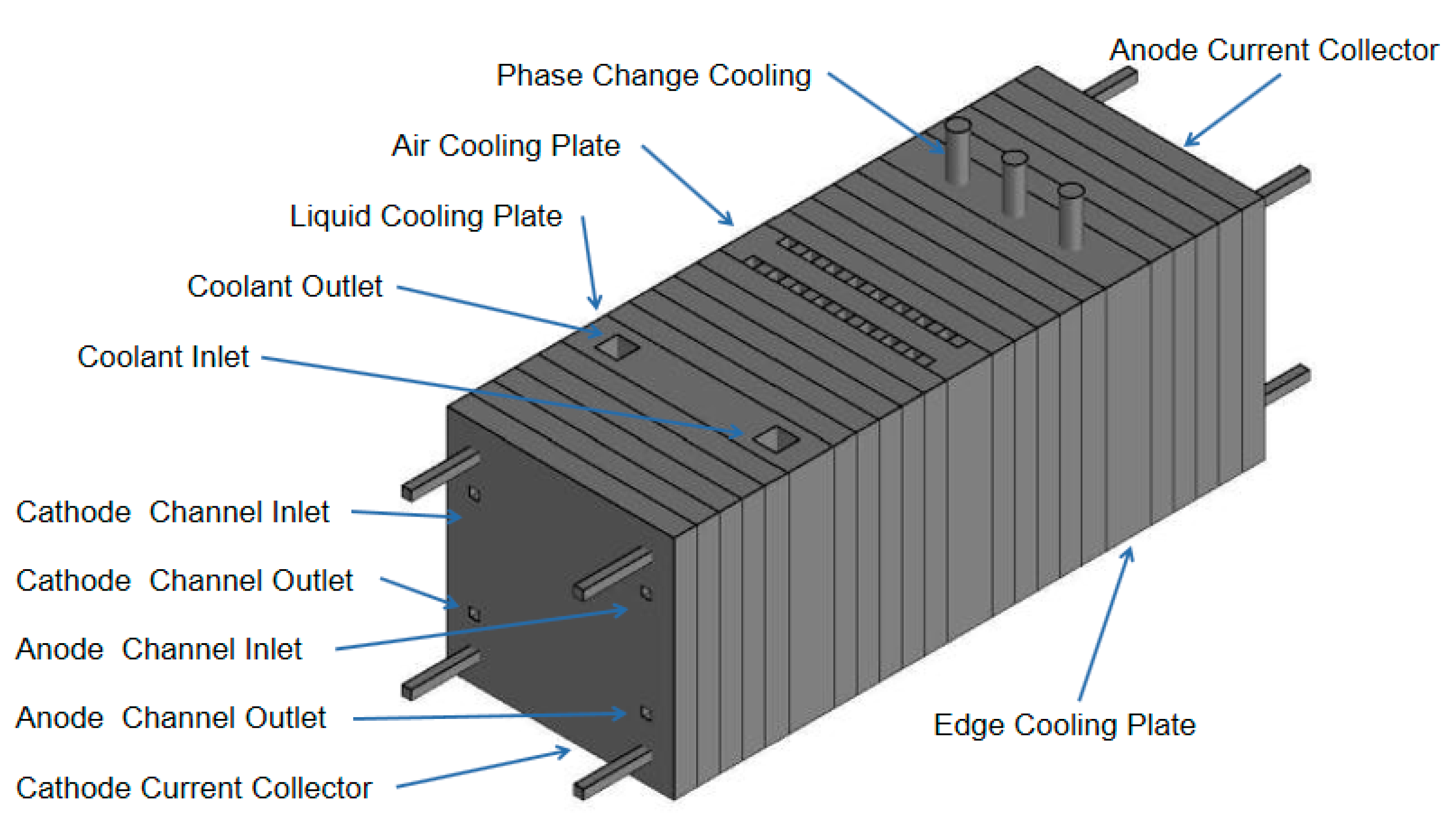 Anode Current Collector

Phase Change Cooling

Air Cooling Plate

Liquid Cooling Plate

Coolant Outlet

Coolant Inlet

Cathode Channel Inlet

Cathode Channel Outlet

Anode Channel Inlet

Anode Channel Outlet

Cathode Current Collector

Edge Cooling Plate