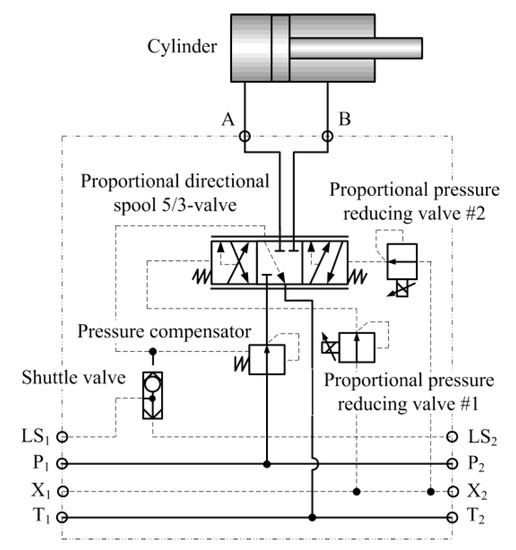 Cylinder

A

B

Proportional directional spool 5/3-valve

Proportional pressure reducing valve #2

Pressure compensator

Shuttle valve

Proportional pressure reducing valve #1

$LS_1$

$P_1$

$X_1$

$T_1$

$LS_2$

$P_2$

$X_2$

$T_2$