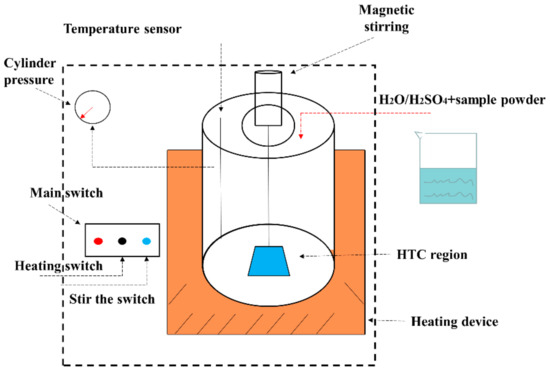 Temperature sensor

Magnetic stirring

Cylinder pressure

$H_2O/H_2SO_4$+sample powder

Main switch

Heating switch

Stir the switch

HTC region

Heating device