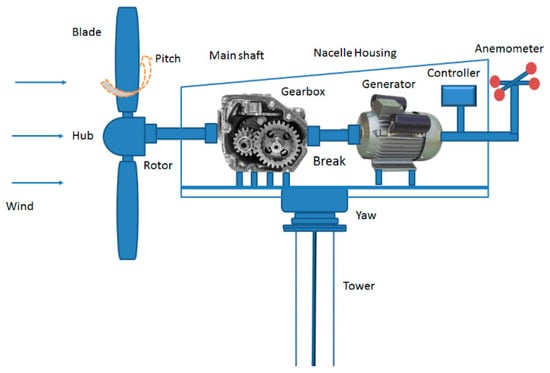 Blade
Pitch
Main shaft
Nacelle Housing
Anemometer
Controller
Generator
Gearbox
Hub
Rotor
Break
Wind
Yaw
Tower