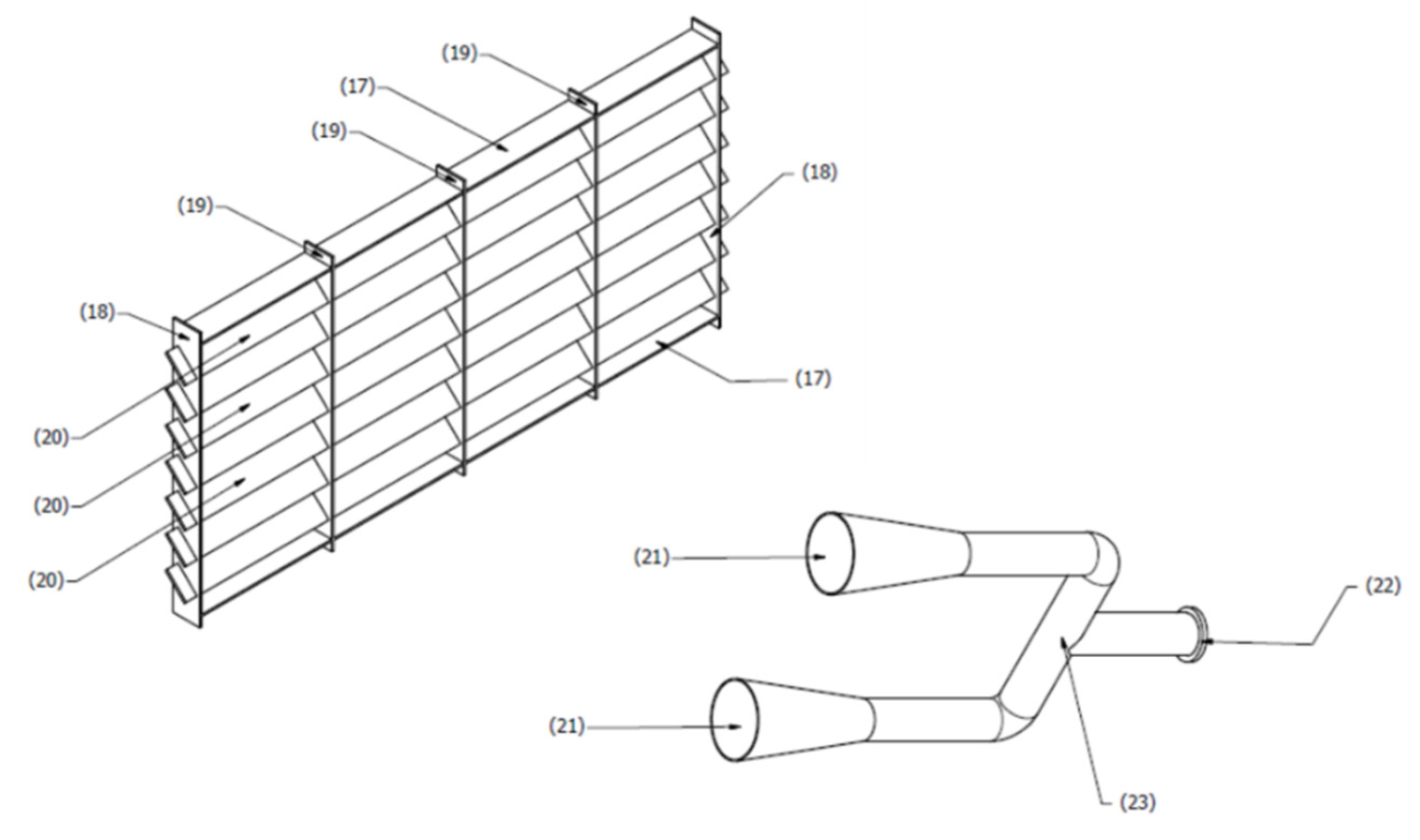 (19)
(17)
(19)
(18)
(19)
(18)
(17)
(20)
(20)
(20)
(21)
(22)
(21)
(23)