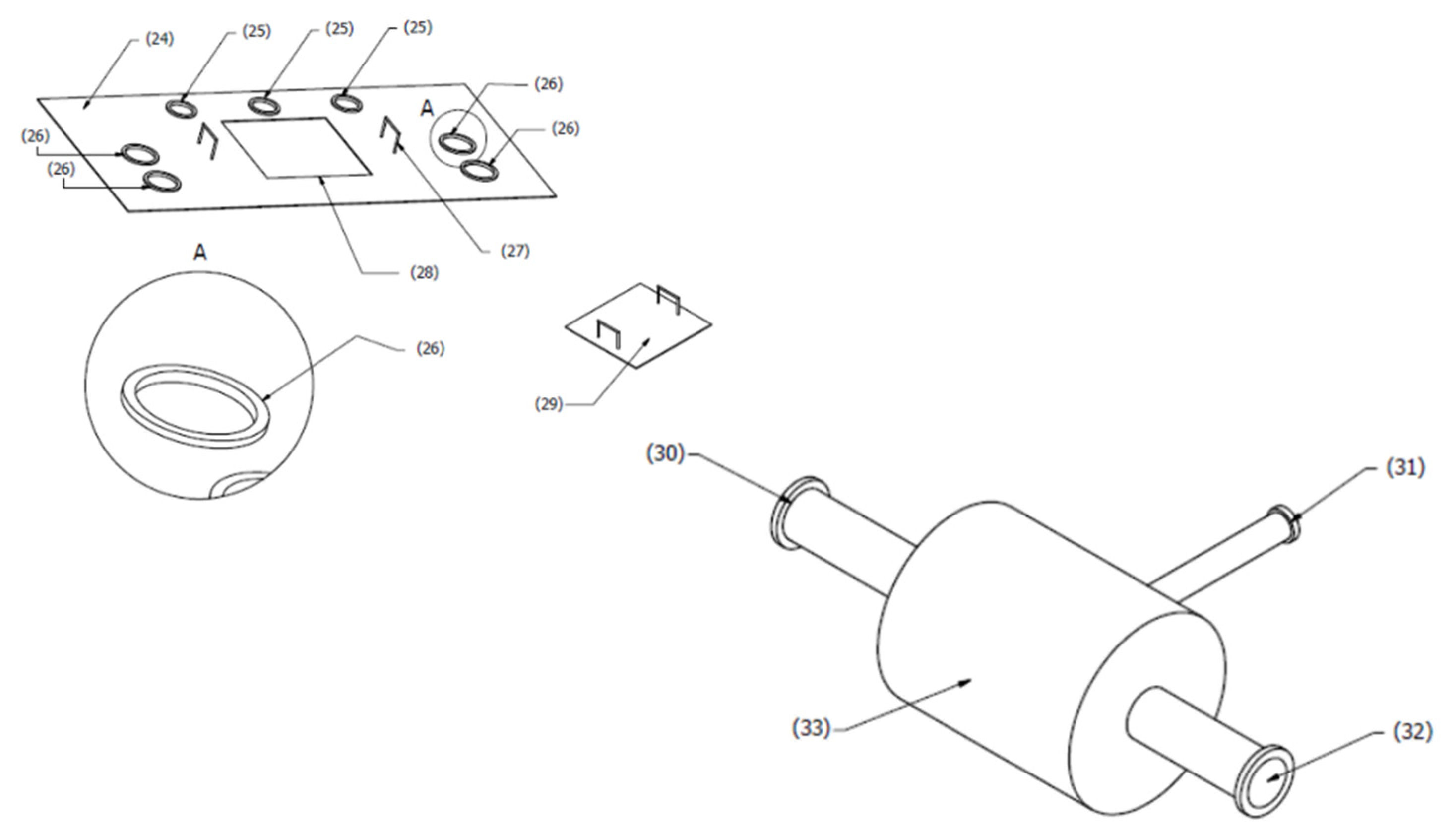 (24)
(25)
(25)
(25)
(26)
A
(26)
(26)
(26)
(27)
(28)
A
(26)
(29)
(30)
(31)
(33)
(32)