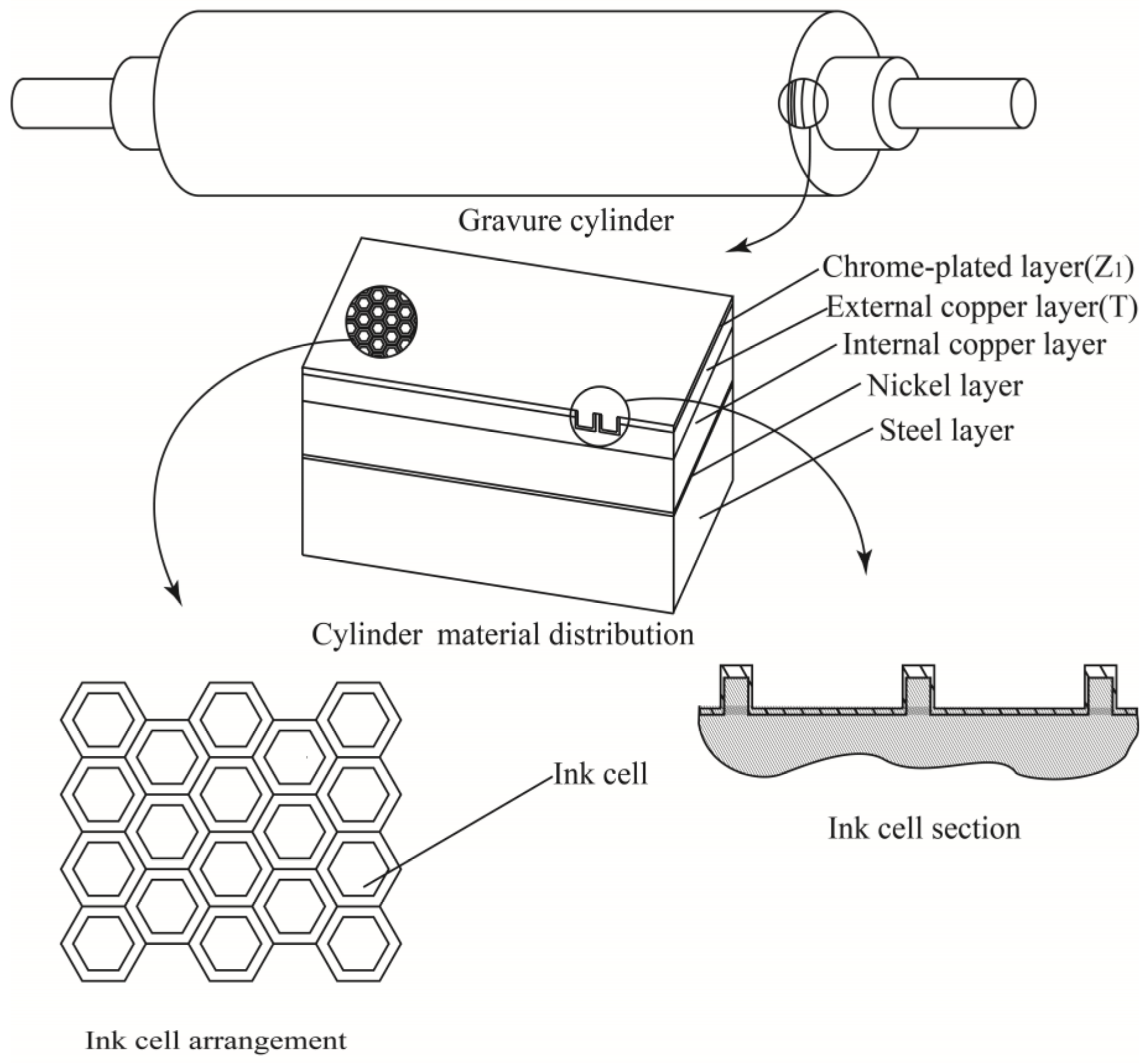 Gravure cylinder

Chrome-plated layer($Z_1$)
External copper layer(T)
Internal copper layer
Nickel layer
Steel layer

Cylinder material distribution

Ink cell

Ink cell section

Ink cell arrangement