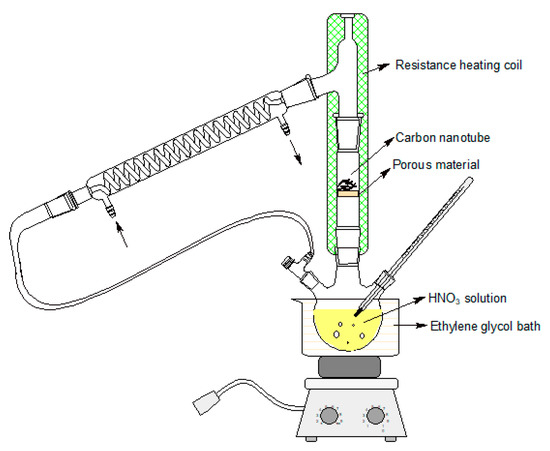 Resistance heating coil

Carbon nanotube

Porous material

$HNO_3$ solution

Ethylene glycol bath